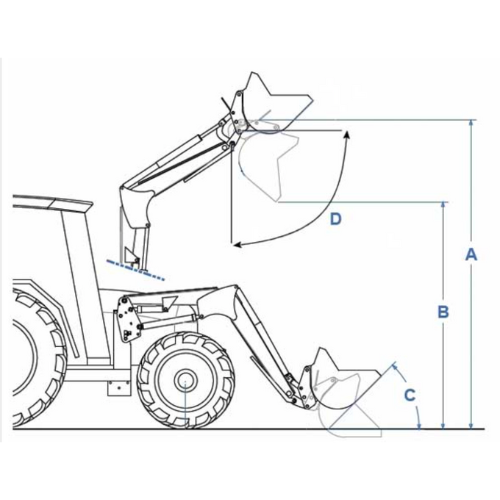 D
A
B
C